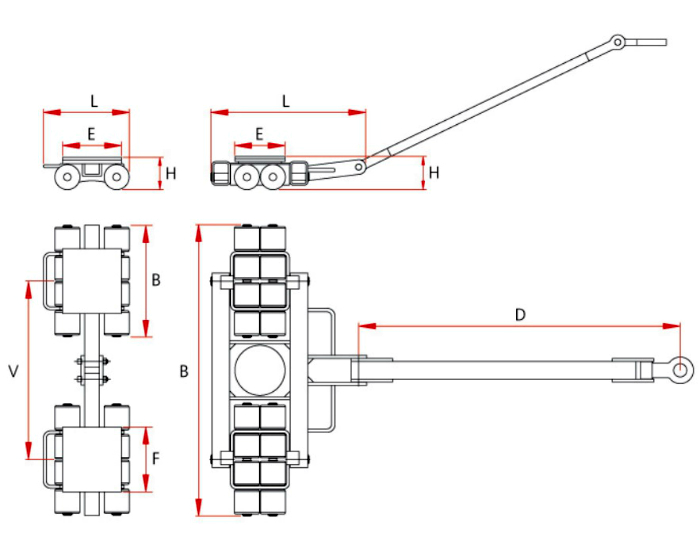 L
E
H
L
E
H
B
V
F
B
D