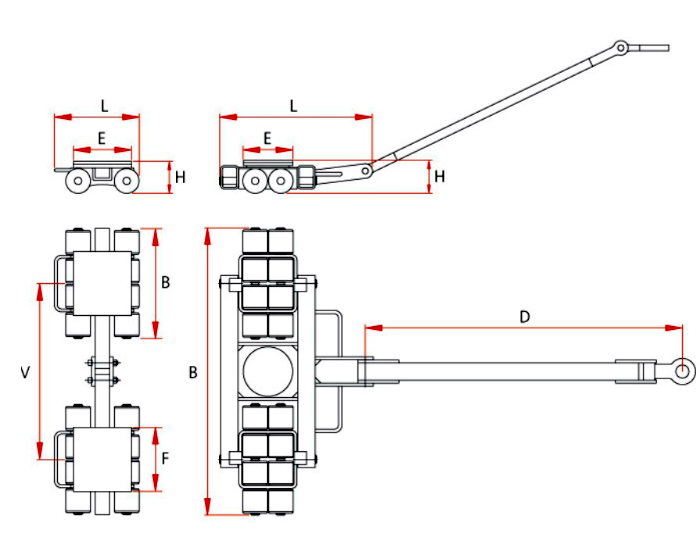 L
E
H
L
E
H
B
V
F
B
D